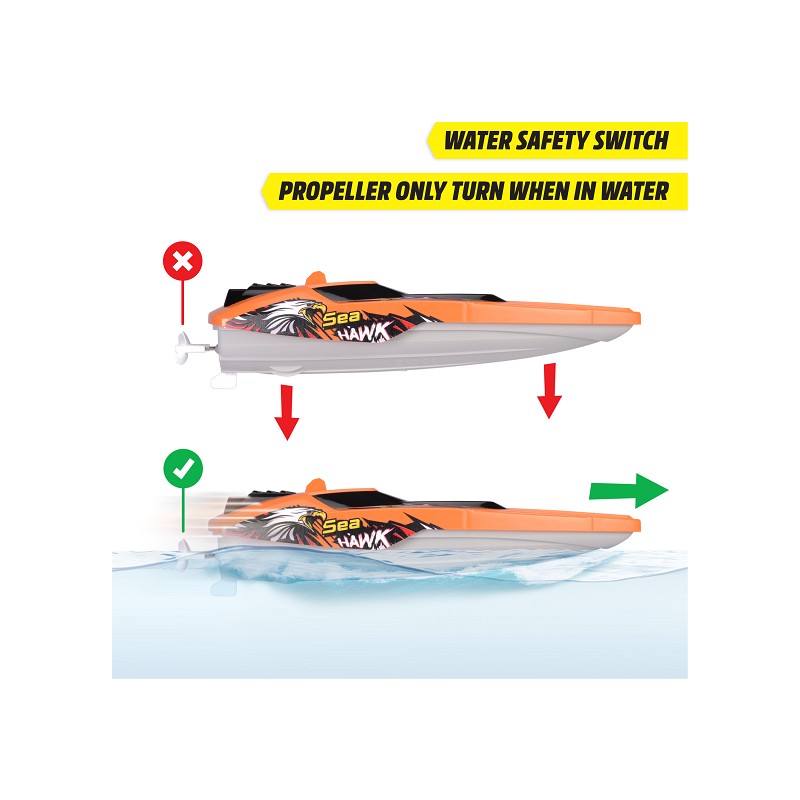 WATER SAFETY SWITCH

PROPELLER ONLY TURN WHEN IN WATER

Sea HAWK

Sea HAWK